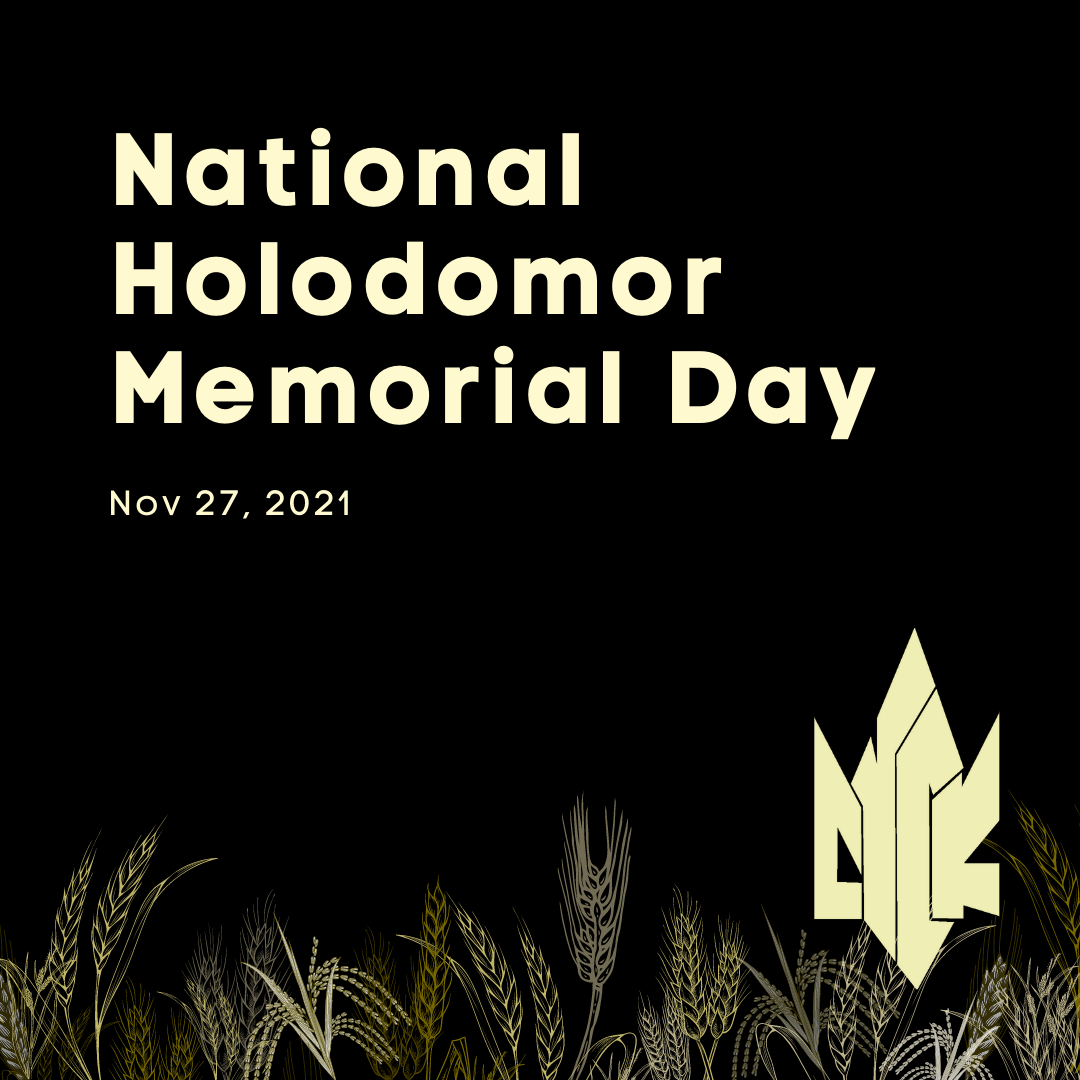 National Holodomor Memorial Day

Nov 27, 2021